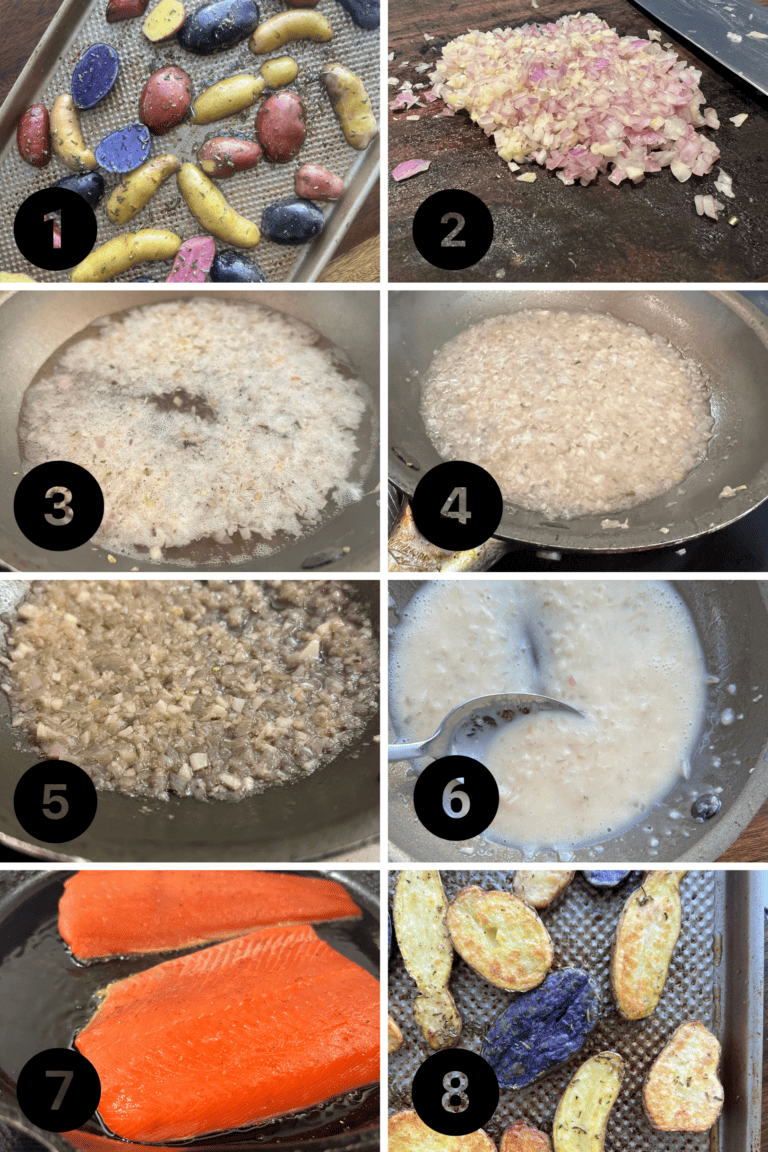 1
2
3
4
5
6
7
8