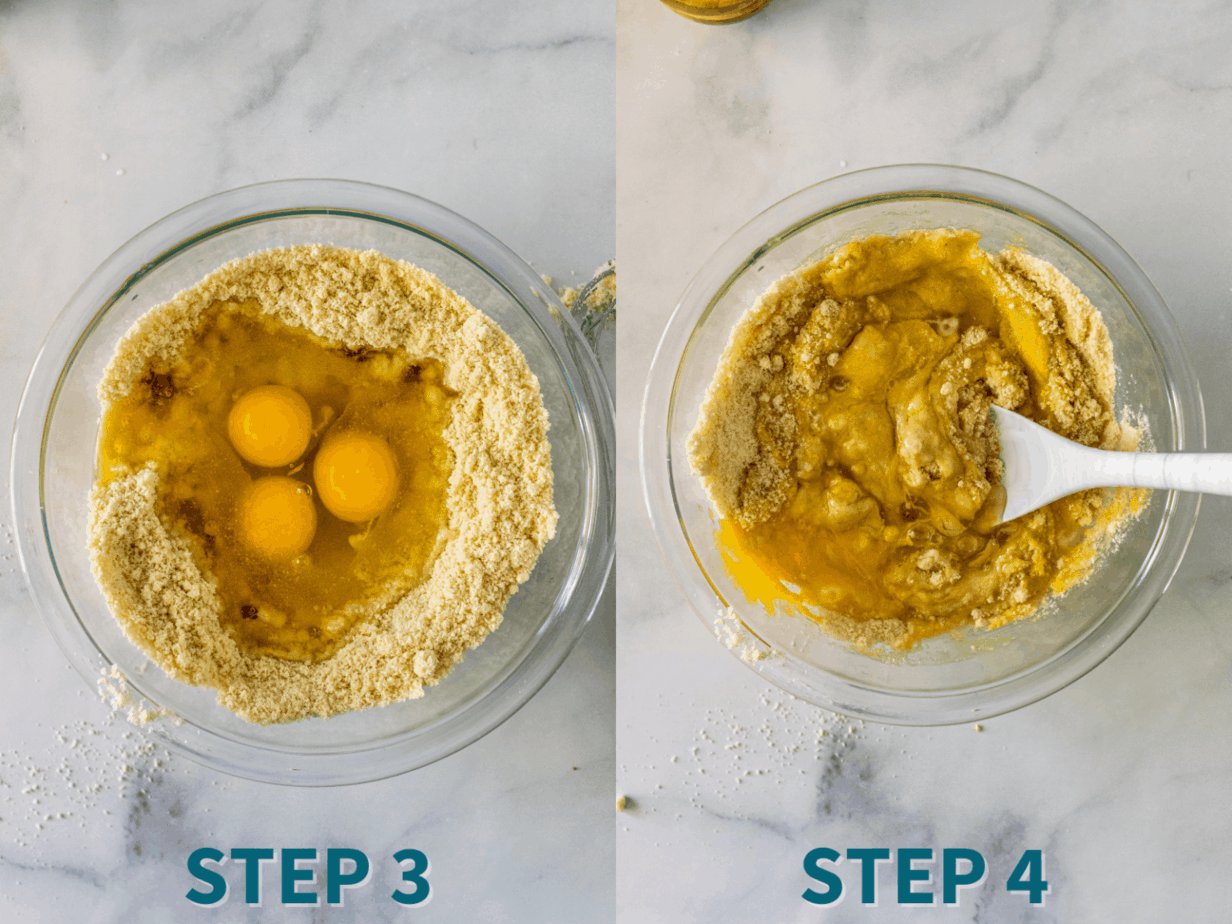 STEP 3

STEP 4