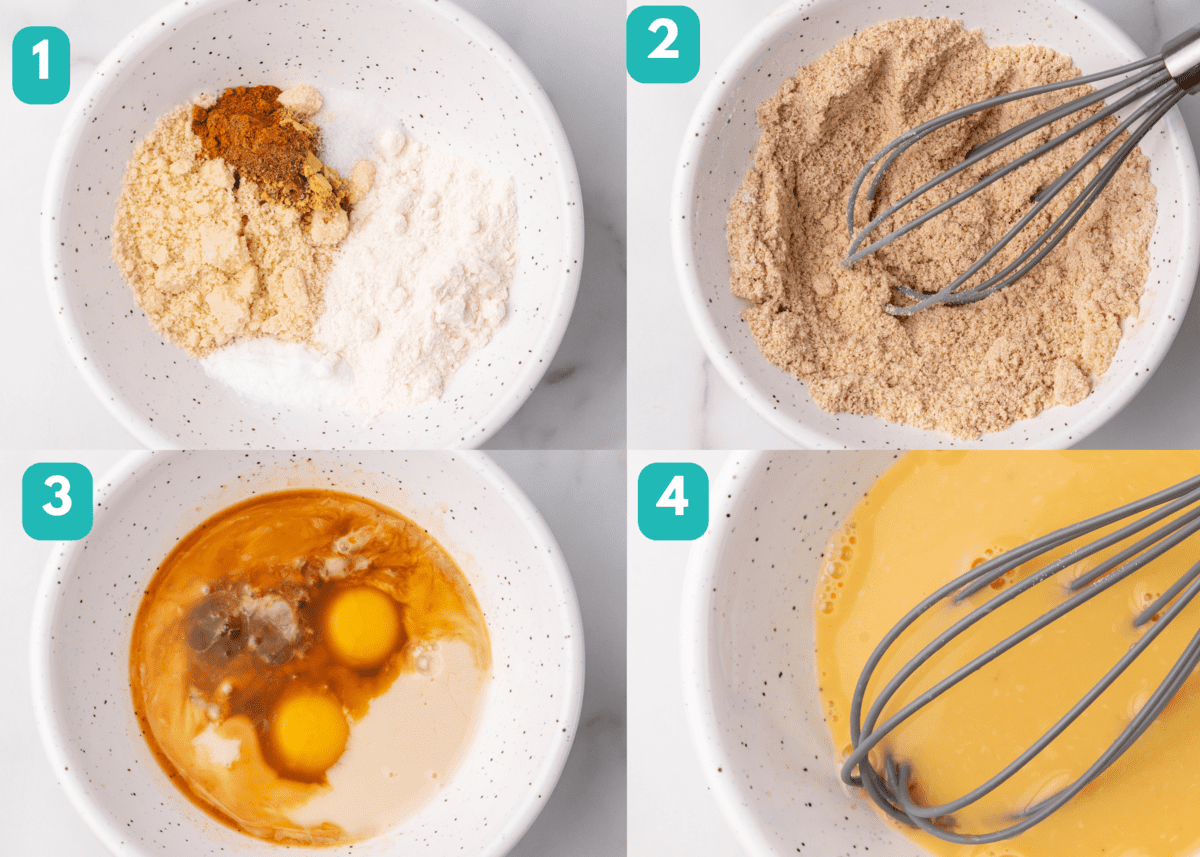 1
2
3
4