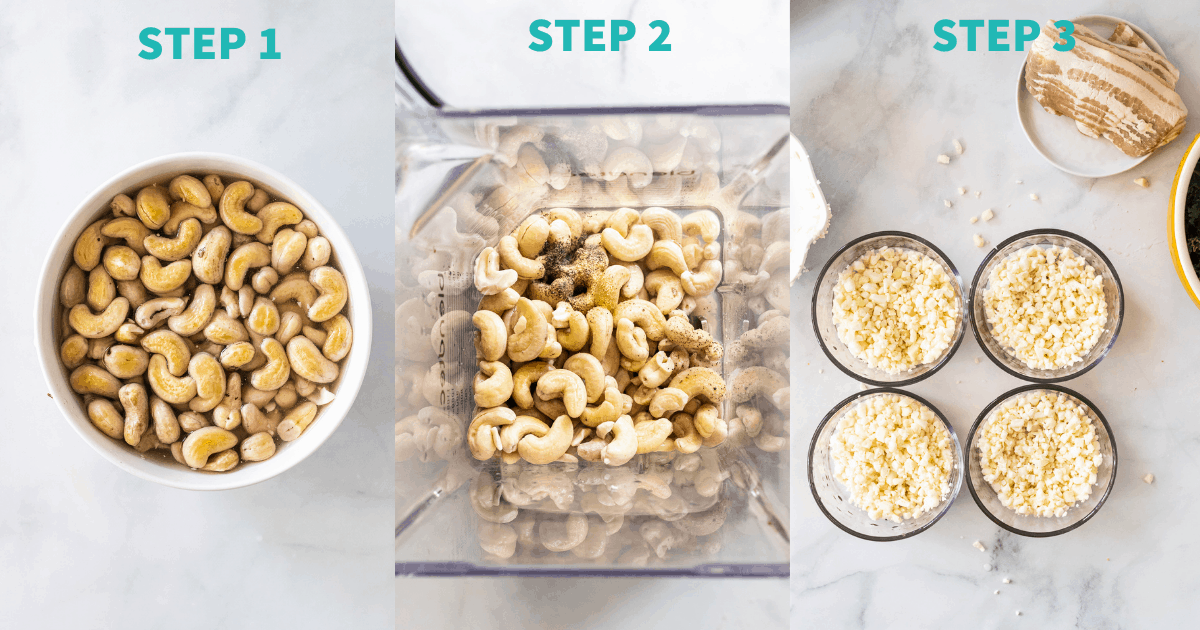 STEP 1

STEP 2

STEP 3