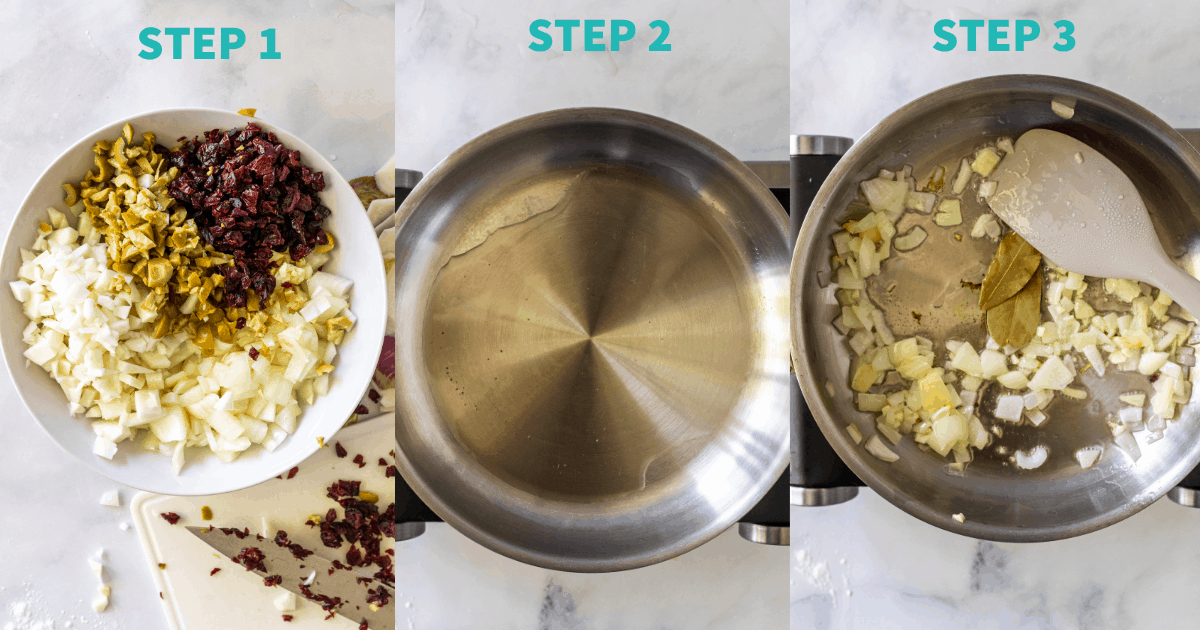 STEP 1

STEP 2

STEP 3