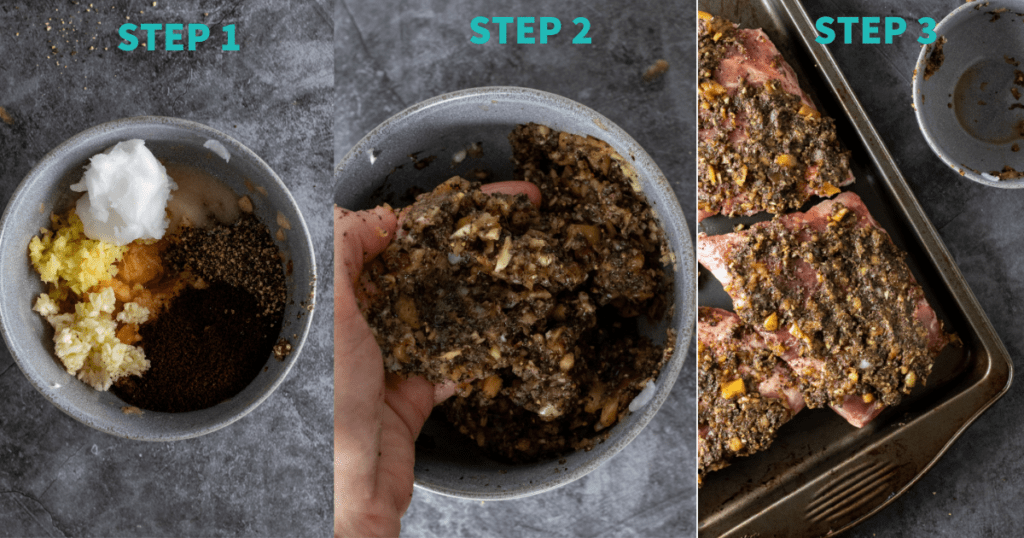 STEP 1

STEP 2

STEP 3